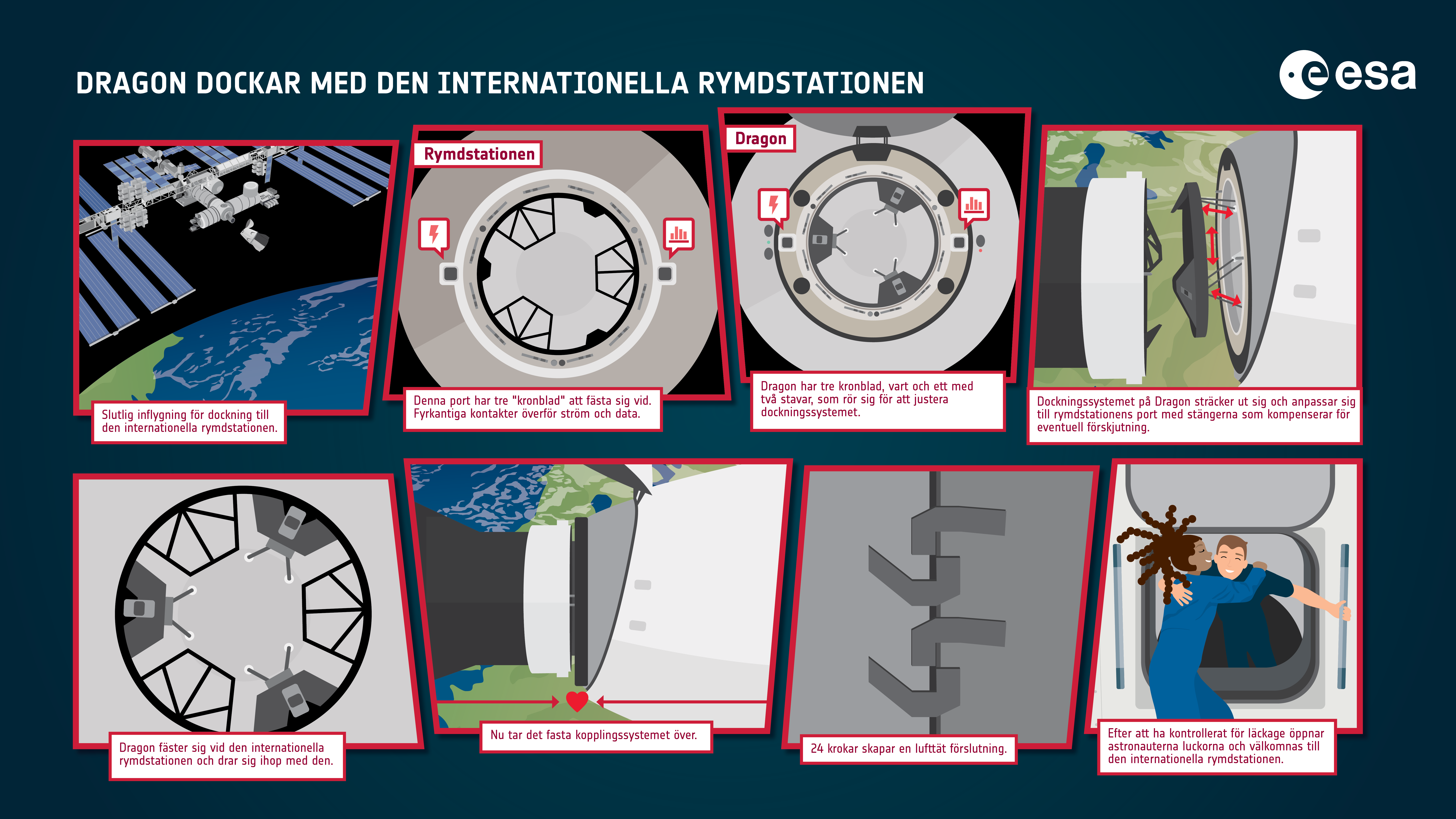 DRAGON DOCKAR MED DEN INTERNATIONELLA RYMDSTATIONEN

esa

Slutlig inflygning för dockning till den internationella rymdstationen.

Rymdstationen

Denna port har tre "kronblad" att fästa sig vid. Fyrkantiga kontakter överför ström och data.

Dragon

Dragon har tre kronblad, vart och ett med två stavar, som rör sig för att justera dockningssystemet.

Dockningssystemet på Dragon sträcker ut sig och anpassar sig till rymdstationens port med stängerna som kompenserar för eventuell förskjutning.

Dragon fäster sig vid den internationella rymdstationen och drar sig ihop med den.

Nu tar det fasta kopplingssystemet över.

24 krokar skapar en lufttät förslutning.

Efter att ha kontrollerat för läckage öppnar astronauterna luckorna och välkomnas till den internationella rymdstationen.